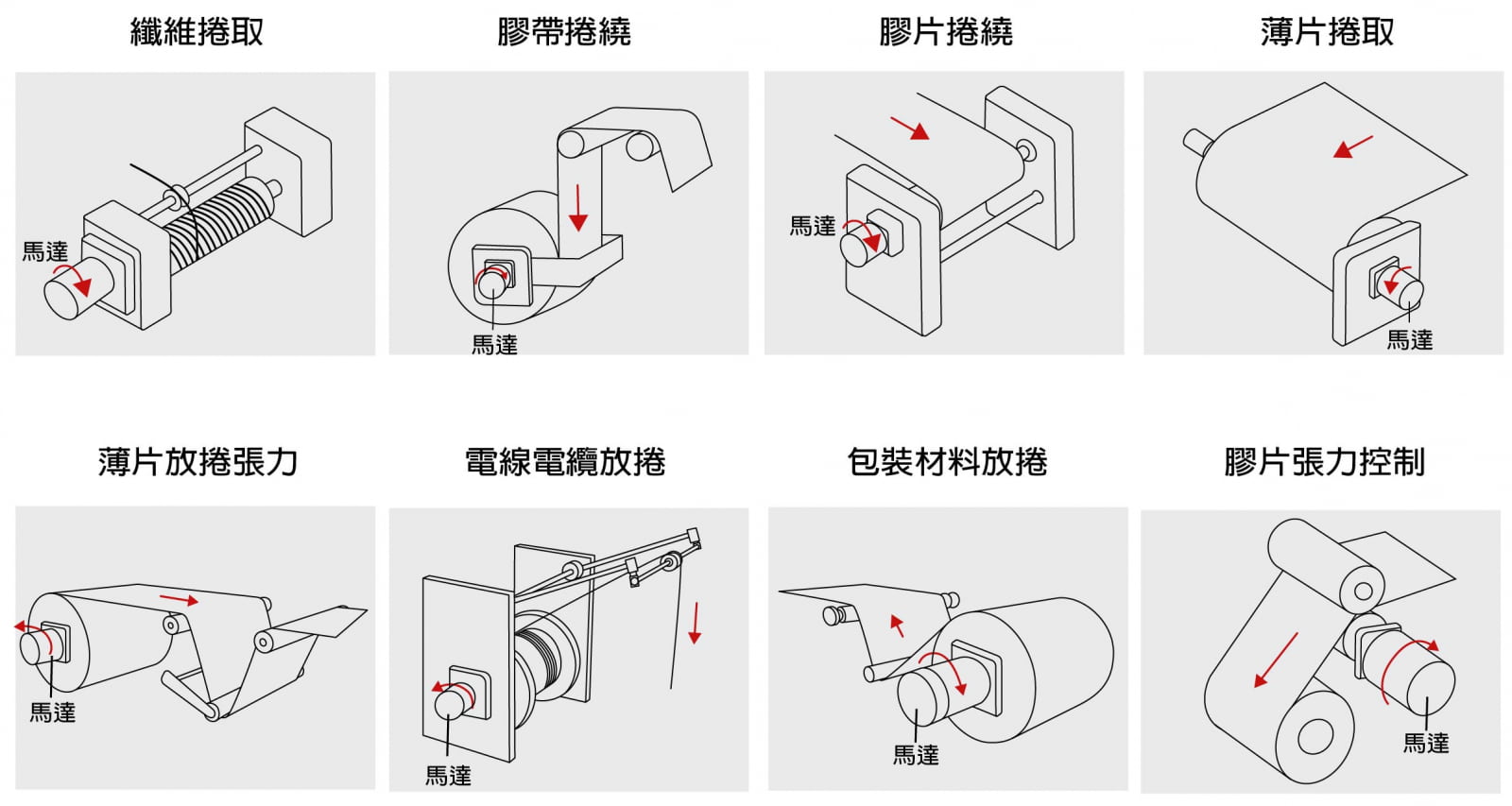 纖維捲取

馬達

膠帶捲繞

馬達

膠片捲繞

馬達

薄片捲取

馬達

薄片放捲張力

馬達

電線電纜放捲

馬達

包裝材料放捲

馬達

膠片張力控制

馬達